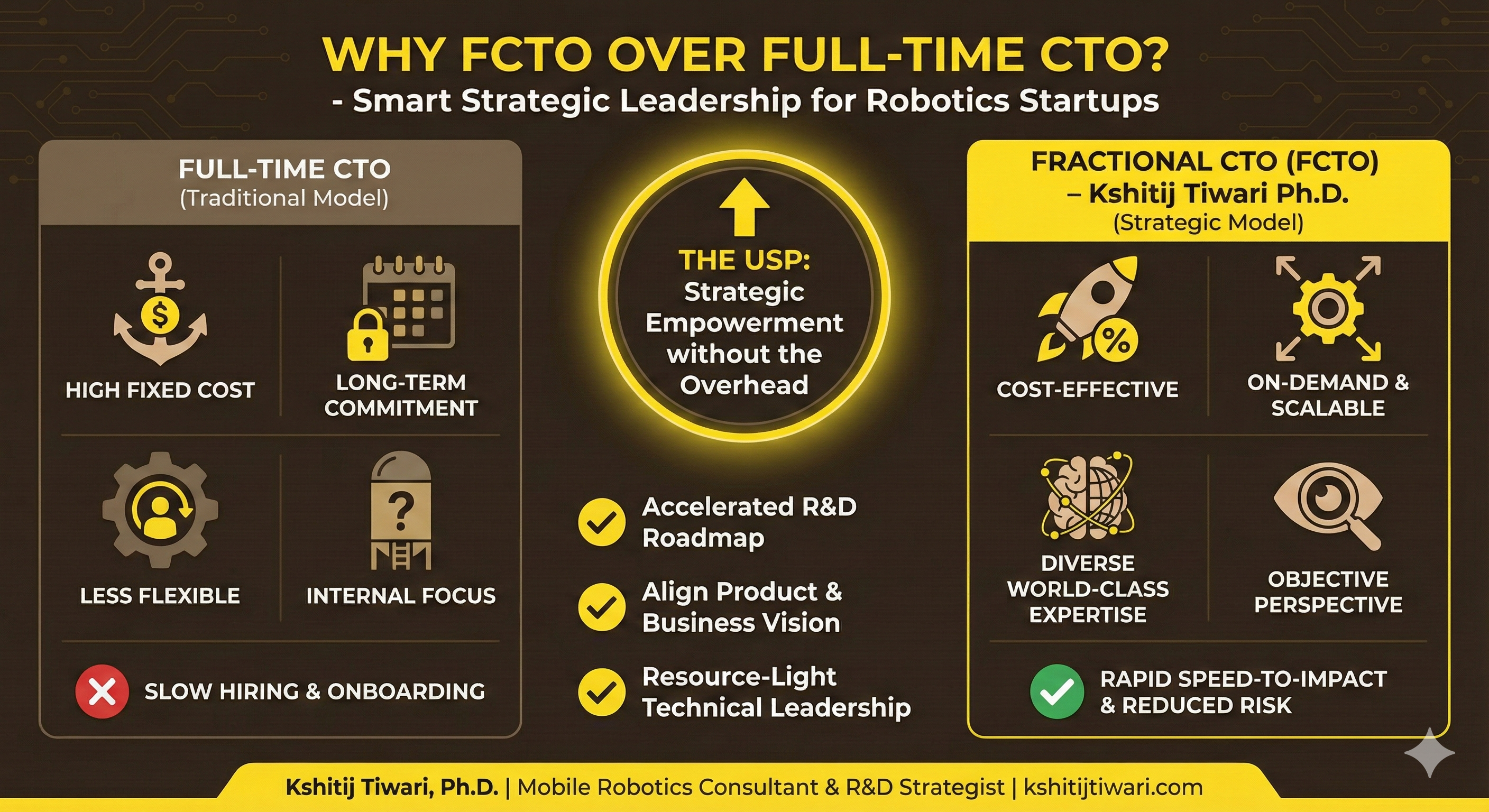 WHY FCTO OVER FULL-TIME CTO?
- Smart Strategic Leadership for Robotics Startups

FULL-TIME CTO
(Traditional Model)

HIGH FIXED COST

LONG-TERM COMMITMENT

LESS FLEXIBLE

INTERNAL FOCUS

SLOW HIRING & ONBOARDING

THE USP: Strategic Empowerment without the Overhead

Accelerated R&D Roadmap

Align Product & Business Vision

Resource-Light Technical Leadership

FRACTIONAL CTO (FCTO)
– Kshitij Tiwari Ph.D.
(Strategic Model)

COST-EFFECTIVE

ON-DEMAND & SCALABLE

DIVERSE WORLD-CLASS EXPERTISE

OBJECTIVE PERSPECTIVE

RAPID SPEED-TO-IMPACT & REDUCED RISK

Kshitij Tiwari, Ph.D. | Mobile Robotics Consultant & R&D Strategist | kshitijtiwari.com